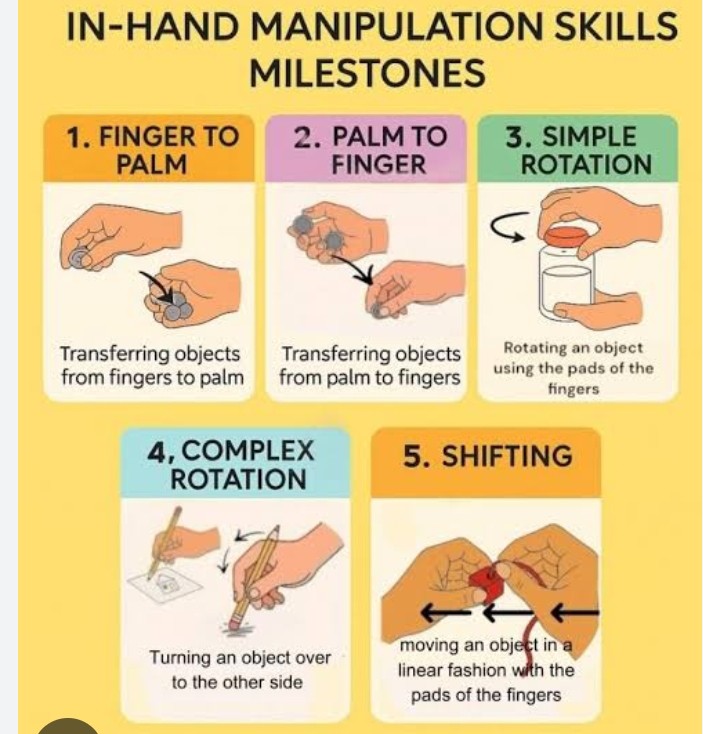 IN-HAND MANIPULATION SKILLS MILESTONES

1. FINGER TO PALM

Transferring objects from fingers to palm

2. PALM TO FINGER

Transferring objects from palm to fingers

3. SIMPLE ROTATION

Rotating an object using the pads of the fingers

4, COMPLEX ROTATION

Turning an object over to the other side

5. SHIFTING

moving an object in a linear fashion with the pads of the fingers