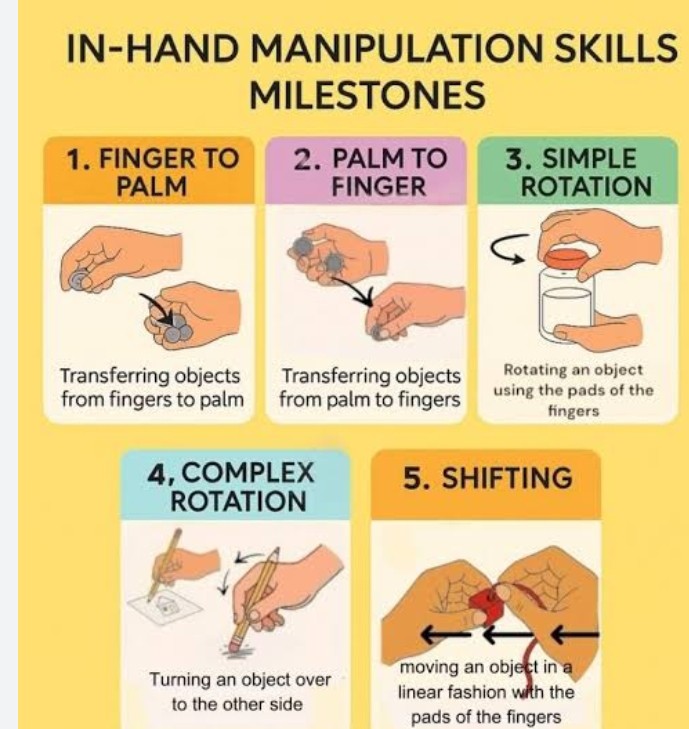 IN-HAND MANIPULATION SKILLS MILESTONES

1. FINGER TO PALM

Transferring objects from fingers to palm

2. PALM TO FINGER

Transferring objects from palm to fingers

3. SIMPLE ROTATION

Rotating an object using the pads of the fingers

4, COMPLEX ROTATION

Turning an object over to the other side

5. SHIFTING

moving an object in a linear fashion with the pads of the fingers